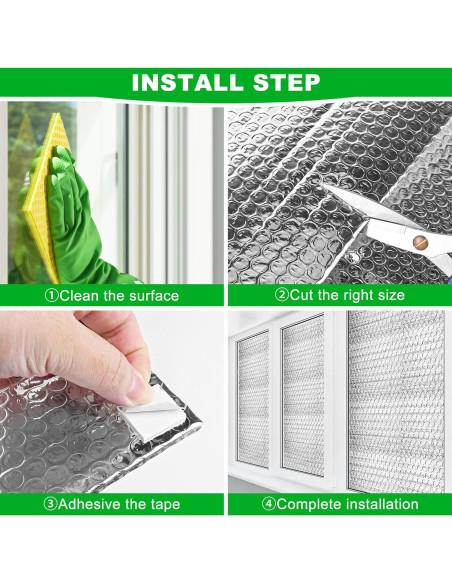 INSTALL STEP

①Clean the surface

②Cut the right size

③Adhesive the tape

④Complete installation