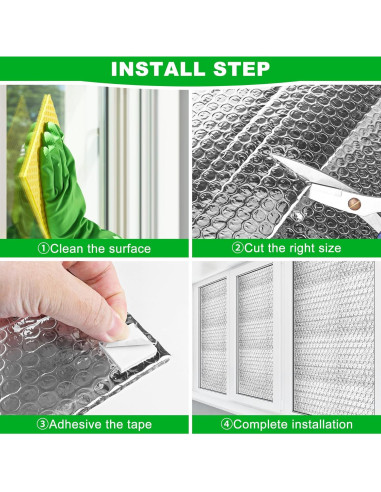 INSTALL STEP

①Clean the surface

②Cut the right size

③Adhesive the tape

④Complete installation