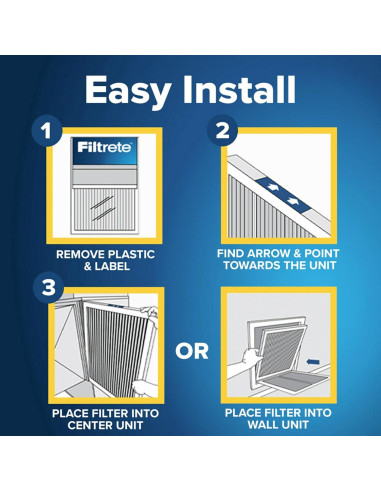 Easy Install

1

Filtrete

REMOVE PLASTIC & LABEL

2

FIND ARROW & POINT TOWARDS THE UNIT

3

PLACE FILTER INTO CENTER UNIT

OR

PLACE FILTER INTO WALL UNIT