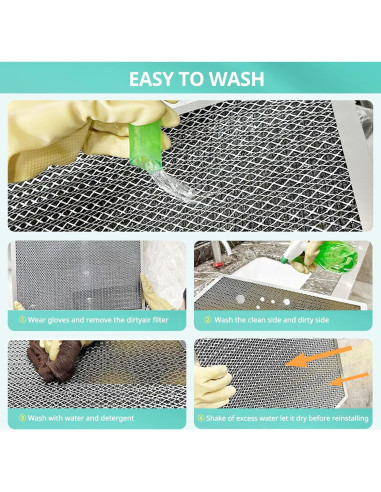 EASY TO WASH

① Wear gloves and remove the dirtyair filter

② Wash the clean side and dirty side

③ Wash with water and detergent

④ Shake of excess water let it dry before reinstalling