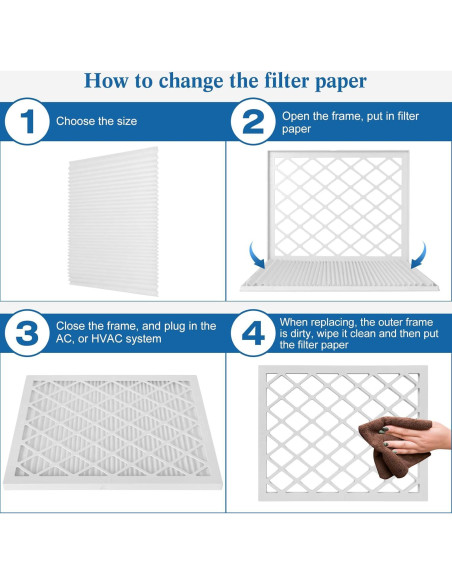 How to change the filter paper

1 Choose the size

2 Open the frame, put in filter paper

3 Close the frame, and plug in the AC, or HVAC system

4 When replacing, the outer frame is dirty, wipe it clean and then put the filter paper