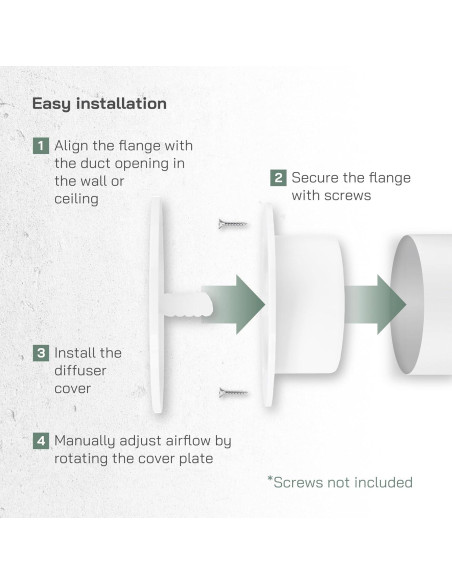 Easy installation

1 Align the flange with the duct opening in the wall or ceiling

2 Secure the flange with screws

3 Install the diffuser cover

4 Manually adjust airflow by rotating the cover plate

*Screws not included