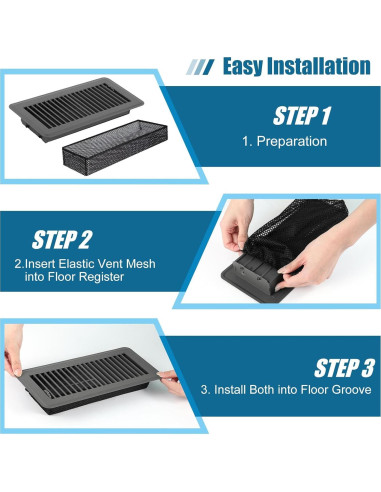 Easy Installation

STEP 1

1. Preparation

STEP 2

2.Insert Elastic Vent Mesh into Floor Register

STEP 3

3. Install Both into Floor Groove