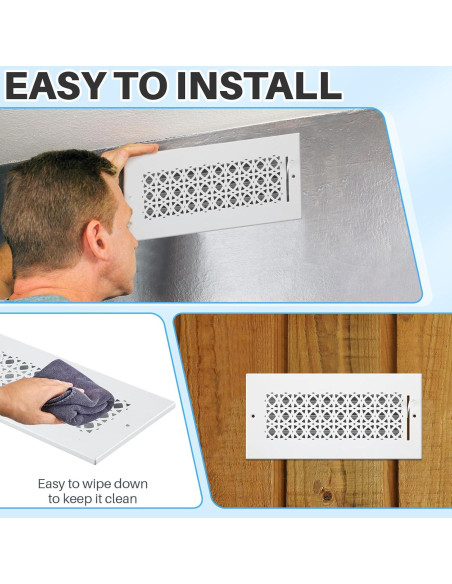 EASY TO INSTALL

Easy to wipe down to keep it clean