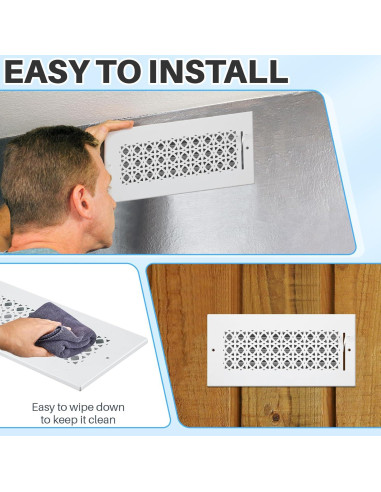 EASY TO INSTALL

Easy to wipe down to keep it clean