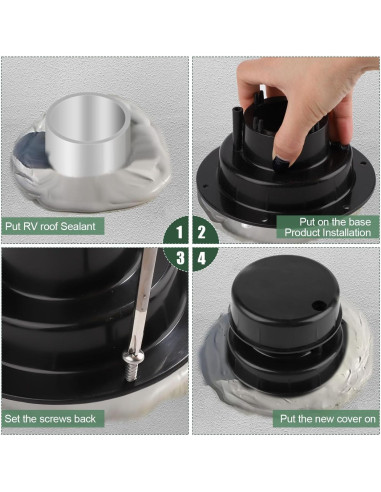 Put RV roof Sealant

1

2

Put on the base
Product Installation

3

4

Set the screws back

Put the new cover on