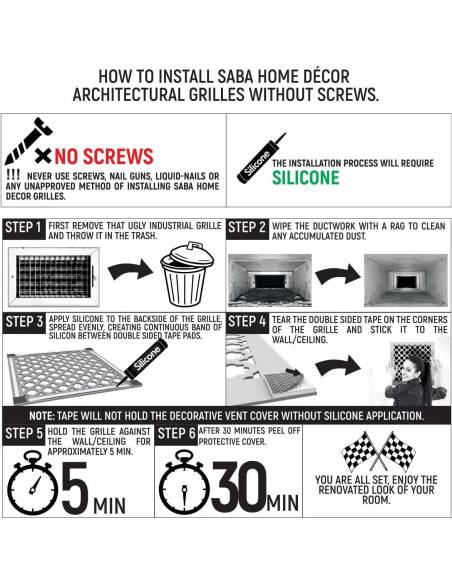 HOW TO INSTALL SABA HOME DÉCOR ARCHITECTURAL GRILLES WITHOUT SCREWS.

NO SCREWS

!!! NEVER USE SCREWS, NAIL GUNS, LIQUID-NAILS OR ANY UNAPPROVED METHOD OF INSTALLING SABA HOME DECOR GRILLES.

Silicone

THE INSTALLATION PROCESS WILL REQUIRE SILICONE

STEP 1 FIRST REMOVE THAT UGLY INDUSTRIAL GRILLE AND THROW IT IN THE TRASH.

STEP 2 WIPE THE DUCTWORK WITH A RAG TO CLEAN ANY ACCUMULATED DUST.

STEP 3 APPLY SILICONE TO THE BACKSIDE OF THE GRILLE, SPREAD EVENLY, CREATING CONTINUOUS BAND OF SILICON BETWEEN DOUBLE SIDED TAPE PADS.

Silicone

STEP 4 TEAR THE DOUBLE SIDED TAPE ON THE CORNERS OF THE GRILLE AND STICK IT TO THE WALL/CEILING.

NOTE: TAPE WILL NOT HOLD THE DECORATIVE VENT COVER WITHOUT SILICONE APPLICATION.

STEP 5 HOLD THE GRILLE AGAINST THE WALL/CEILING FOR APPROXIMATELY 5 MIN.

5 MIN

STEP 6 AFTER 30 MINUTES PEEL OFF PROTECTIVE COVER.

30 MIN

YOU ARE ALL SET, ENJOY THE RENOVATED LOOK OF YOUR ROOM.