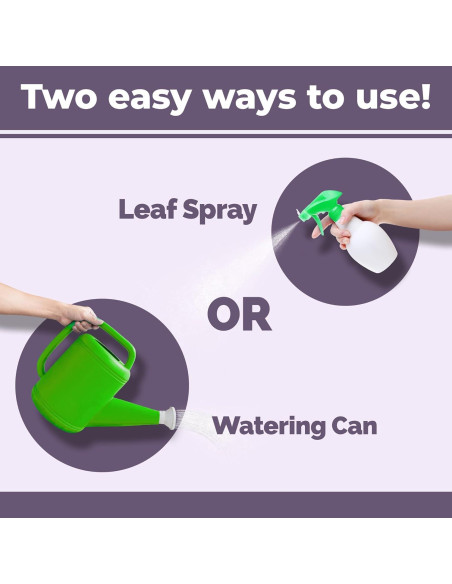 Two easy ways to use!

Leaf Spray

OR

Watering Can