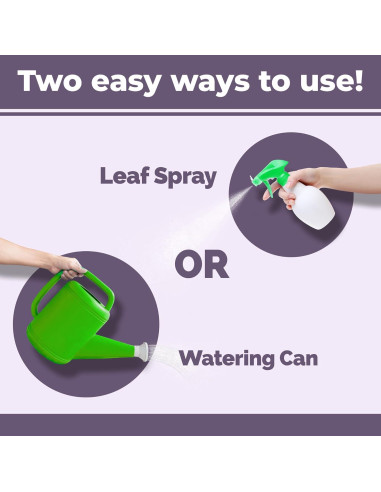 Two easy ways to use!

Leaf Spray

OR

Watering Can