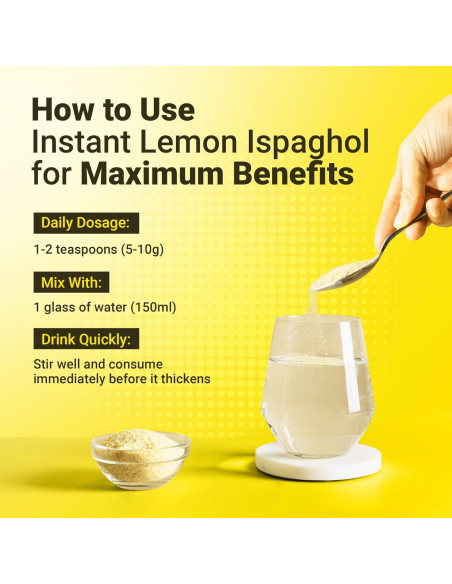 How to Use
Instant Lemon Ispaghol
for Maximum Benefits

Daily Dosage:

1-2 teaspoons (5-10g)

Mix With:

1 glass of water (150ml)

Drink Quickly:

Stir well and consume immediately before it thickens