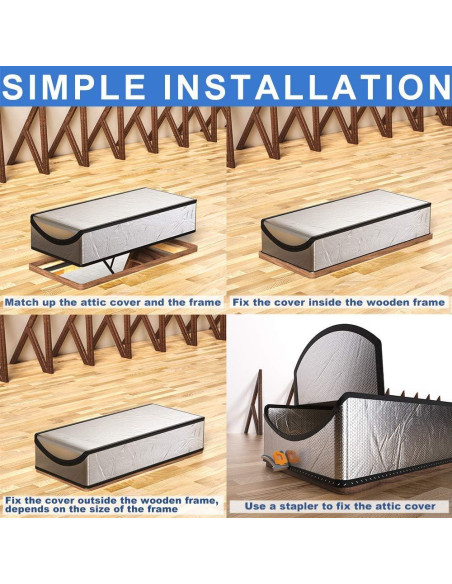 SIMPLE INSTALLATION

Match up the attic cover and the frame

Fix the cover inside the wooden frame

Fix the cover outside the wooden frame, depends on the size of the frame

Use a stapler to fix the attic cover