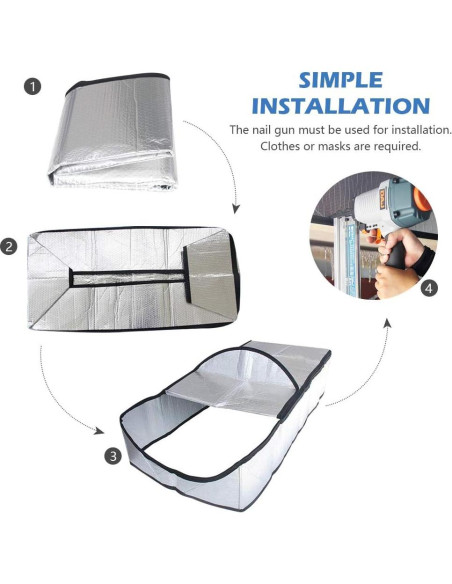 1

SIMPLE INSTALLATION

The nail gun must be used for installation. Clothes or masks are required.

2

4

3