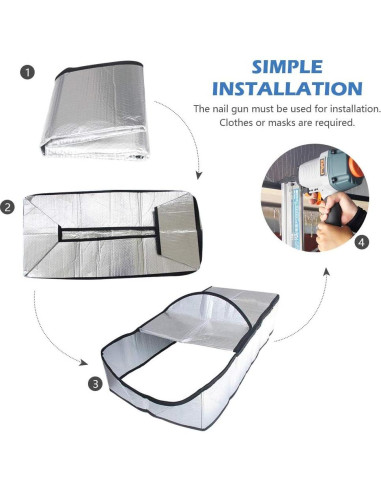 1

SIMPLE INSTALLATION

The nail gun must be used for installation. Clothes or masks are required.

2

4

3