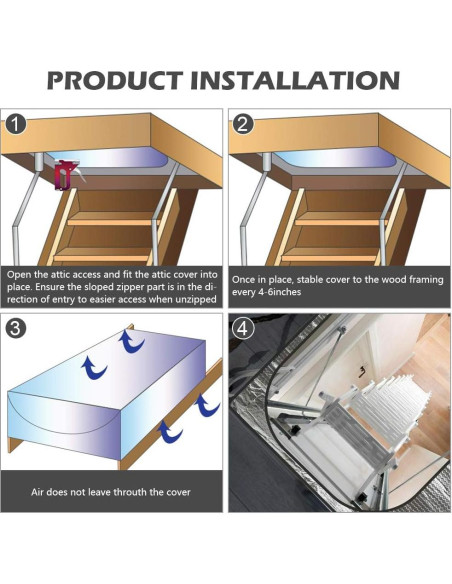 PRODUCT INSTALLATION

1

Open the attic access and fit the attic cover into place. Ensure the sloped zipper part is in the direction of entry to easier access when unzipped

2

Once in place, stable cover to the wood framing every 4-6inches

3

Air does not leave throuth the cover

4