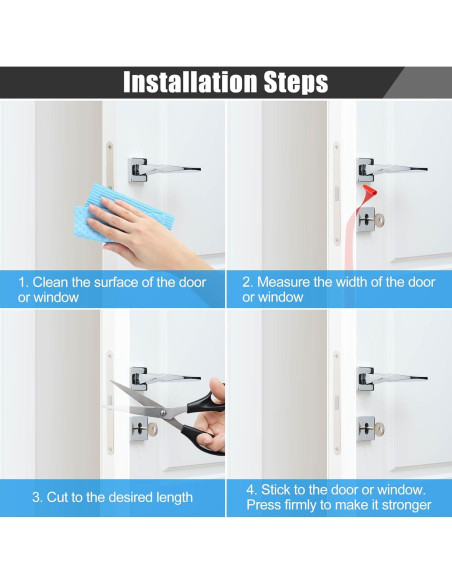 Installation Steps

1. Clean the surface of the door or window

2. Measure the width of the door or window

3. Cut to the desired length

4. Stick to the door or window. Press firmly to make it stronger