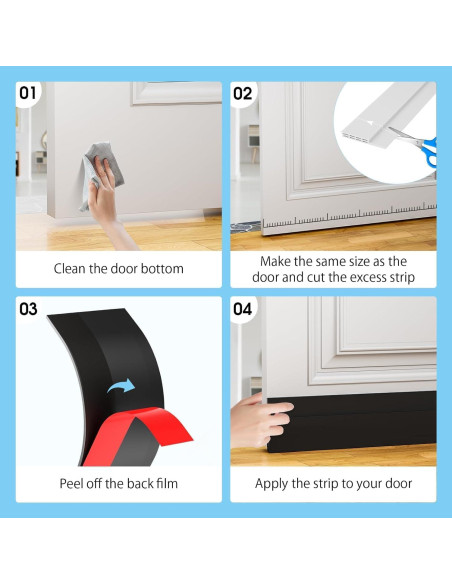 01

Clean the door bottom

02

Make the same size as the door and cut the excess strip

03

Peel off the back film

04

Apply the strip to your door