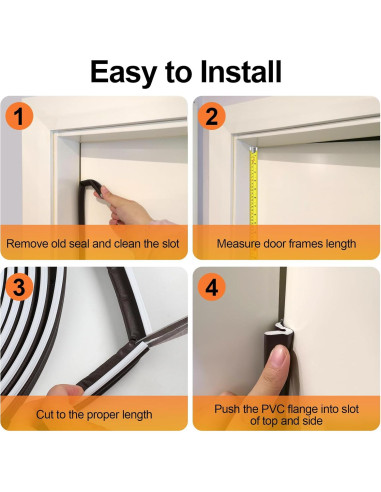 Easy to Install

1

Remove old seal and clean the slot

2

Measure door frames length

3

Cut to the proper length

4

Push the PVC flange into slot of top and side