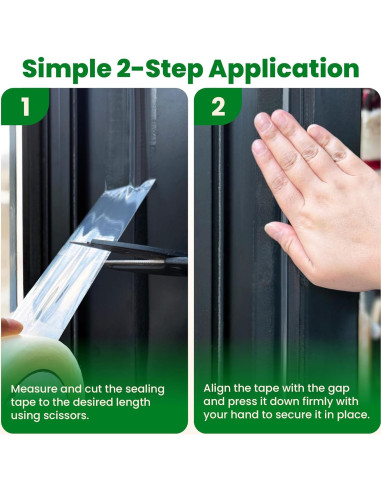 Simple 2-Step Application

1

Measure and cut the sealing tape to the desired length using scissors.

2

Align the tape with the gap and press it down firmly with your hand to secure it in place.