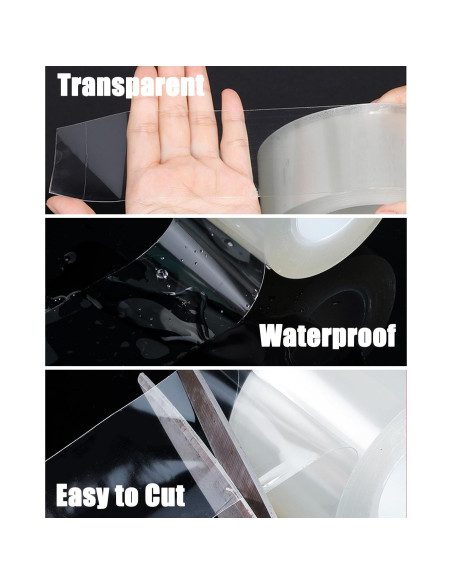 Transparent

Waterproof

Easy to Cut