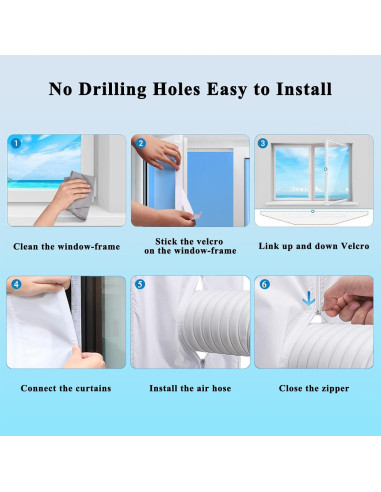 No Drilling Holes Easy to Install

1

Clean the window-frame

2

Stick the velcro on the window-frame

3

Link up and down Velcro

4

Connect the curtains

5

Install the air hose

6

Close the zipper