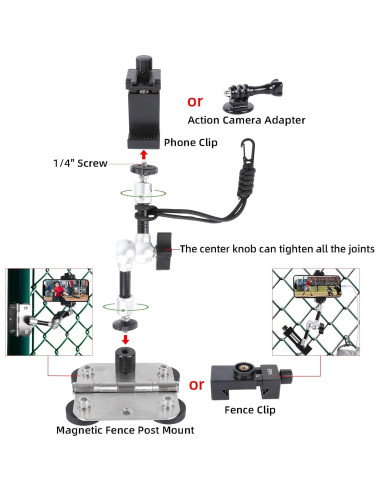 or

Action Camera Adapter

Phone Clip

1/4" Screw

The center knob can tighten all the joints

or

Fence Clip

Magnetic Fence Post Mount