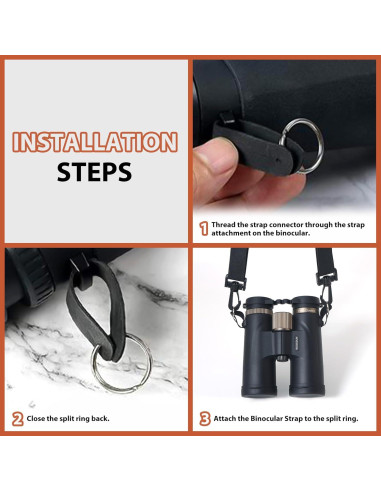 INSTALLATION
STEPS

1 Thread the strap connector through the strap attachment on the binocular.

2 Close the split ring back.

3 Attach the Binocular Strap to the split ring.