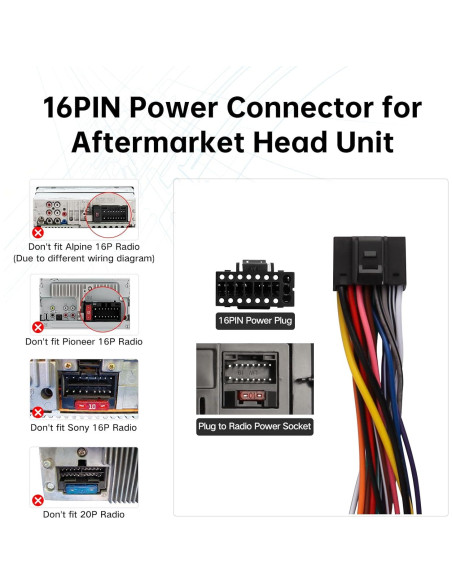 16PIN Power Connector for Aftermarket Head Unit

Don't fit Alpine 16P Radio
(Due to different wiring diagram)

Don't fit Pioneer 16P Radio

10

Don't fit Sony 16P Radio

Don't fit 20P Radio

16PIN Power Plug

Plug to Radio Power Socket