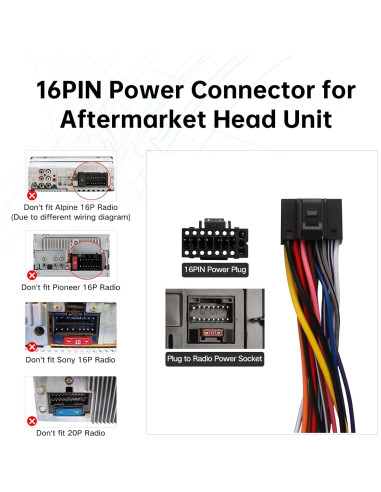 16PIN Power Connector for Aftermarket Head Unit

Don't fit Alpine 16P Radio (Due to different wiring diagram)

Don't fit Pioneer 16P Radio

10

Don't fit Sony 16P Radio

Don't fit 20P Radio

16PIN Power Plug

Plug to Radio Power Socket