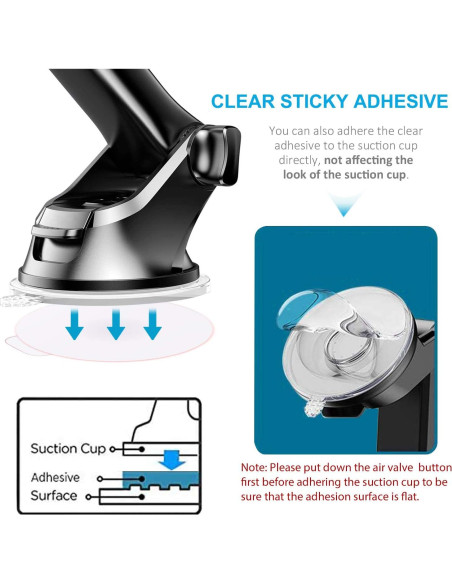 CLEAR STICKY ADHESIVE

You can also adhere the clear adhesive to the suction cup directly, not affecting the look of the suction cup.

Suction Cup

Adhesive

Surface

Note: Please put down the air valve button first before adhering the suction cup to be sure that the adhesion surface is flat.