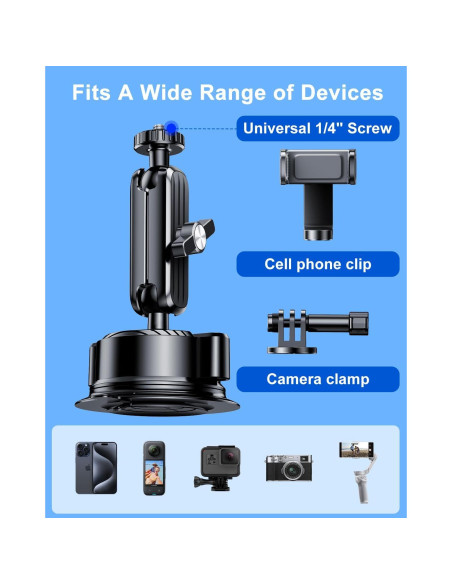 Fits A Wide Range of Devices

Universal 1/4" Screw

Cell phone clip

Camera clamp