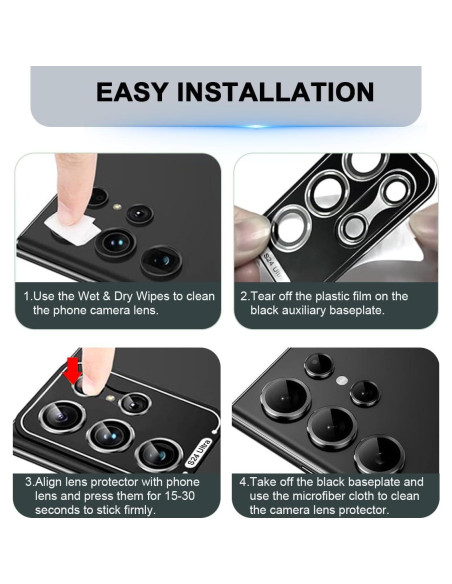 EASY INSTALLATION

1.Use the Wet & Dry Wipes to clean the phone camera lens.

S24 Ult

2.Tear off the plastic film on the black auxiliary baseplate.

S24 Ultra

3.Align lens protector with phone lens and press them for 15-30 seconds to stick firmly.

4.Take off the black baseplate and use the microfiber cloth to clean the camera lens protector.