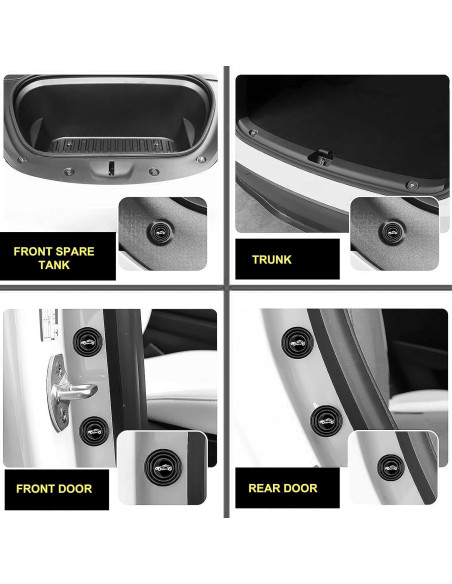 FRONT SPARE TANK

TRUNK

FRONT DOOR

REAR DOOR