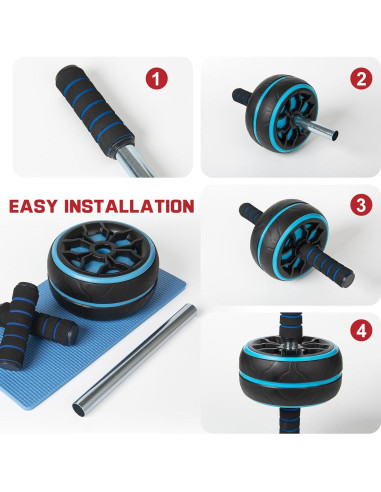 1

2

EASY INSTALLATION

3

4