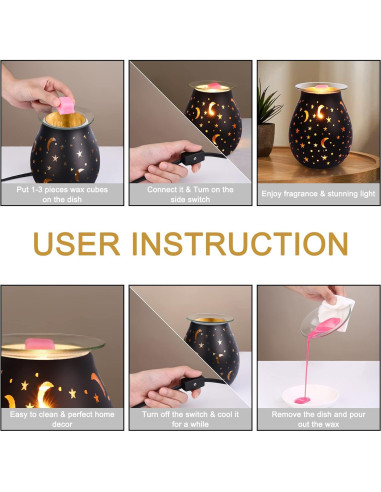 Put 1-3 pieces wax cubes on the dish

Connect it & Turn on the side switch

Enjoy fragrance & stunning light

USER INSTRUCTION

Easy to clean & perfect home decor

Turn off the switch & cool it for a while

Remove the dish and pour out the wax