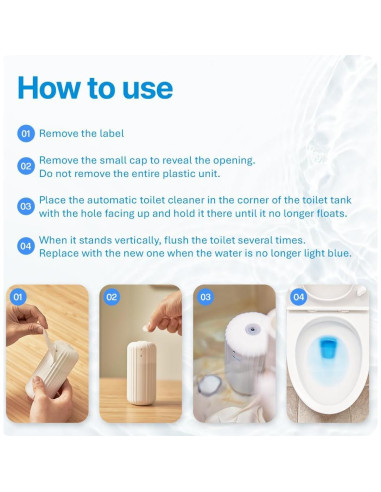 How to use

01 Remove the label

02 Remove the small cap to reveal the opening. Do not remove the entire plastic unit.

03 Place the automatic toilet cleaner in the corner of the toilet tank with the hole facing up and hold it there until it no longer floats.

04 When it stands vertically, flush the toilet several times. Replace with the new one when the water is no longer light blue.

01

02

03

04