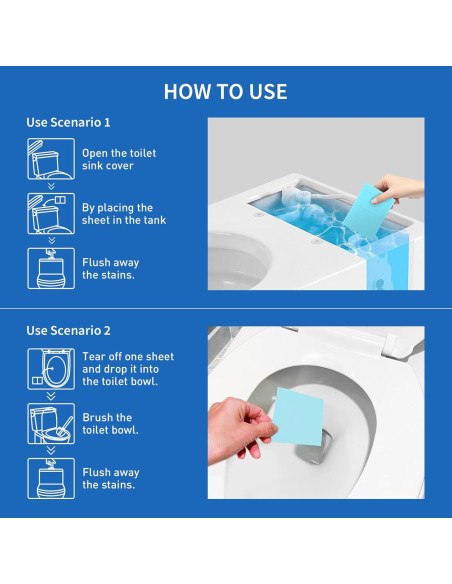 HOW TO USE

Use Scenario 1

Open the toilet sink cover

By placing the sheet in the tank

Flush away the stains.

Use Scenario 2

Tear off one sheet and drop it into the toilet bowl.

Brush the toilet bowl.

Flush away the stains.