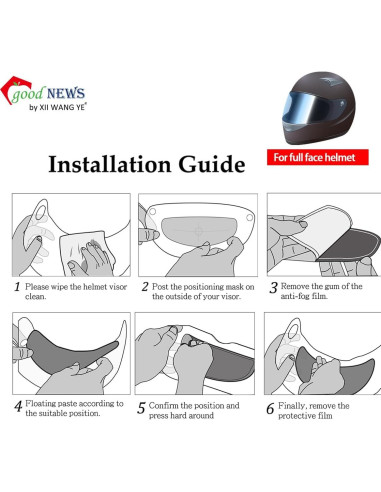 good NEWS
by XII WANG YE®

Installation Guide

For full face helmet

1 Please wipe the helmet visor clean.

2 Post the positioning mask on the outside of your visor.

3 Remove the gum of the anti-fog film.

4 Floating paste according to the suitable position.

5 Confirm the position and press hard around

6 Finally, remove the protective film