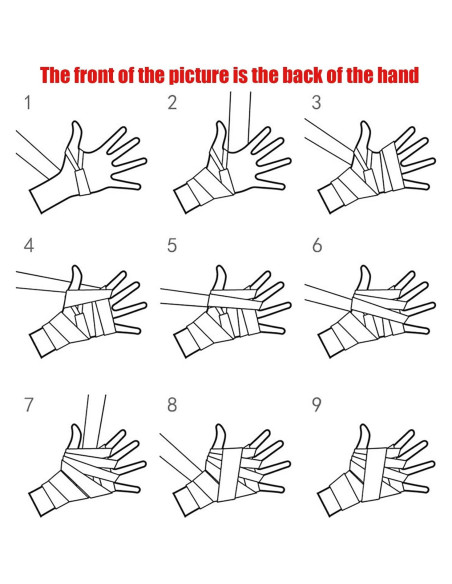 The front of the picture is the back of the hand

1

2

3

4

5

6

7

8

9