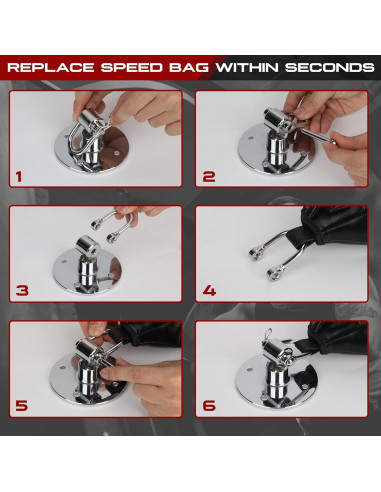 REPLACE SPEED BAG WITHIN SECONDS

1

2

3

4

5

6