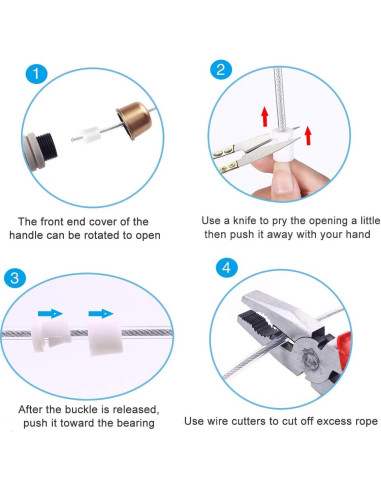 1

The front end cover of the handle can be rotated to open

2

Use a knife to pry the opening a little then push it away with your hand

3

After the buckle is released, push it toward the bearing

4

Use wire cutters to cut off excess rope