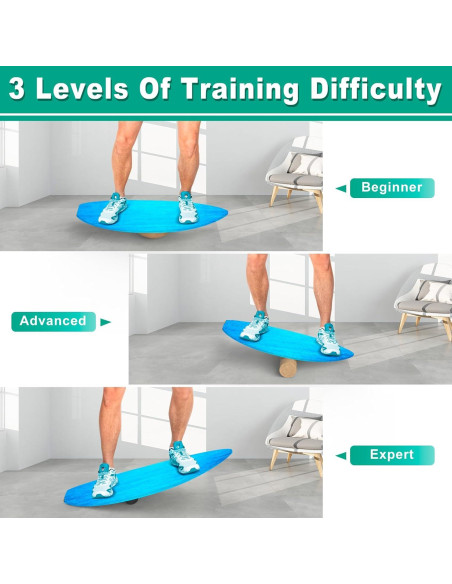 3 Levels Of Training Difficulty

Beginner

Advanced

Expert