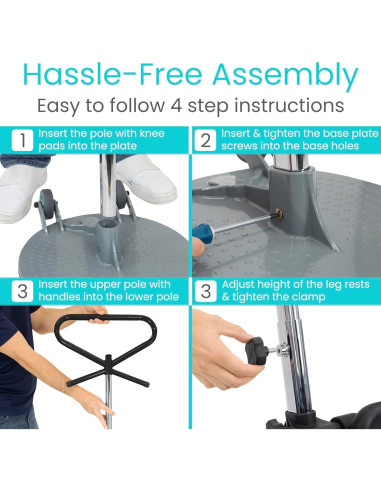 Hassle-Free Assembly
Easy to follow 4 step instructions

1 Insert the pole with knee pads into the plate

2 Insert & tighten the base plate screws into the base holes

3 Insert the upper pole with handles into the lower pole

3 Adjust height of the leg rests & tighten the clamp