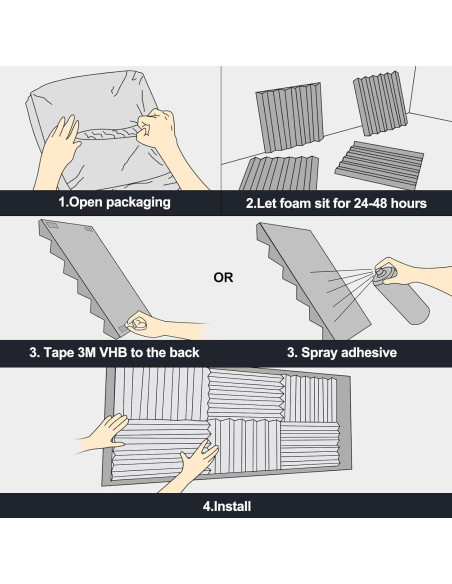 1.Open packaging

2.Let foam sit for 24-48 hours

OR

3. Tape 3M VHB to the back

3. Spray adhesive

4.Install