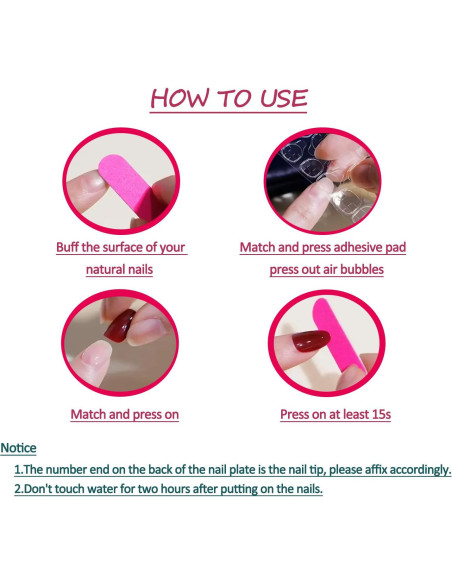 HOW TO USE

Buff the surface of your natural nails

Match and press adhesive pad press out air bubbles

Match and press on

Press on at least 15s

Notice

1.The number end on the back of the nail plate is the nail tip, please affix accordingly.

2.Don't touch water for two hours after putting on the nails.