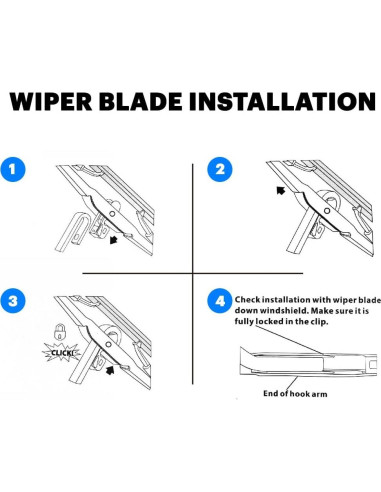 WIPER BLADE INSTALLATION

1

2

3

CLICK!

4

Check installation with wiper blade down windshield. Make sure it is fully locked in the clip.

End of hook arm