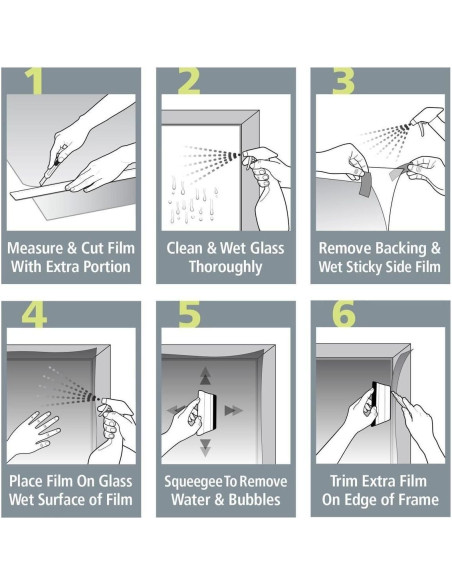 1

Measure & Cut Film With Extra Portion

2

Clean & Wet Glass Thoroughly

3

Remove Backing & Wet Sticky Side Film

4

Place Film On Glass Wet Surface of Film

5

Squeegee To Remove Water & Bubbles

6

Trim Extra Film On Edge of Frame