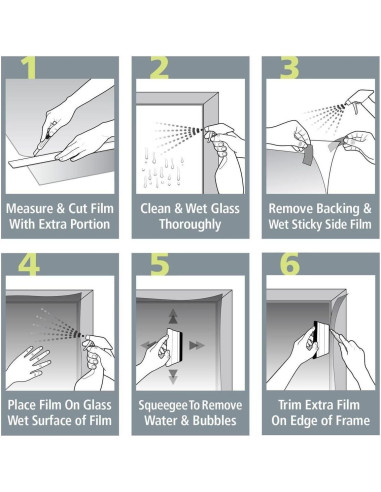 1

Measure & Cut Film With Extra Portion

2

Clean & Wet Glass Thoroughly

3

Remove Backing & Wet Sticky Side Film

4

Place Film On Glass Wet Surface of Film

5

Squeegee To Remove Water & Bubbles

6

Trim Extra Film On Edge of Frame