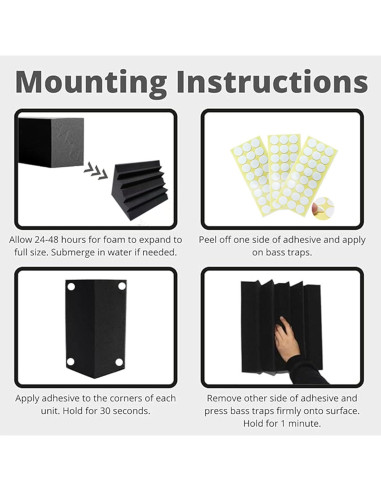 Mounting Instructions

Allow 24-48 hours for foam to expand to full size. Submerge in water if needed.

Peel off one side of adhesive and apply on bass traps.

Apply adhesive to the corners of each unit. Hold for 30 seconds.

Remove other side of adhesive and press bass traps firmly onto surface. Hold for 1 minute.