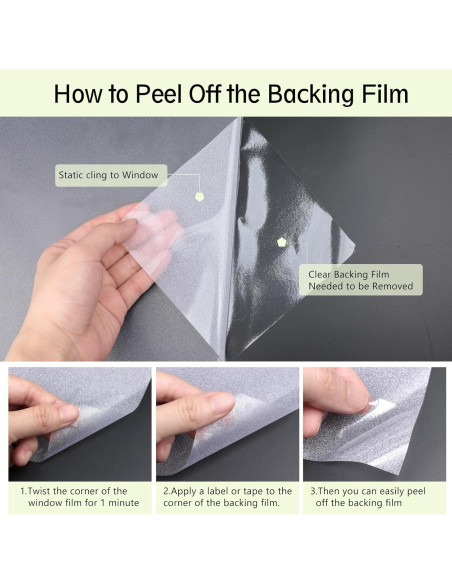 How to Peel Off the Backing Film

Static cling to Window

Clear Backing Film
Needed to be Removed

1.Twist the corner of the window film for 1 minute

2.Apply a label or tape to the corner of the backing film.

3.Then you can easily peel off the backing film