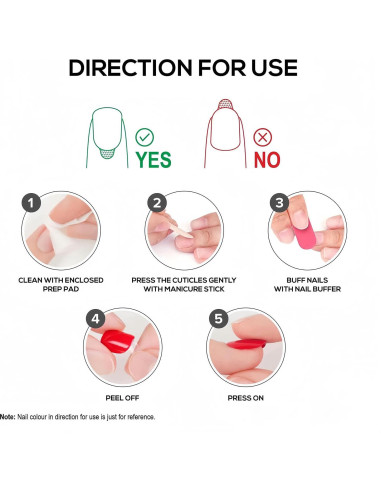 DIRECTION FOR USE

YES

NO

1
CLEAN WITH ENCLOSED PREP PAD

2
PRESS THE CUTICLES GENTLY WITH MANICURE STICK

3
BUFF NAILS WITH NAIL BUFFER

4
PEEL OFF

5
PRESS ON

Note: Nail colour in direction for use is just for reference.